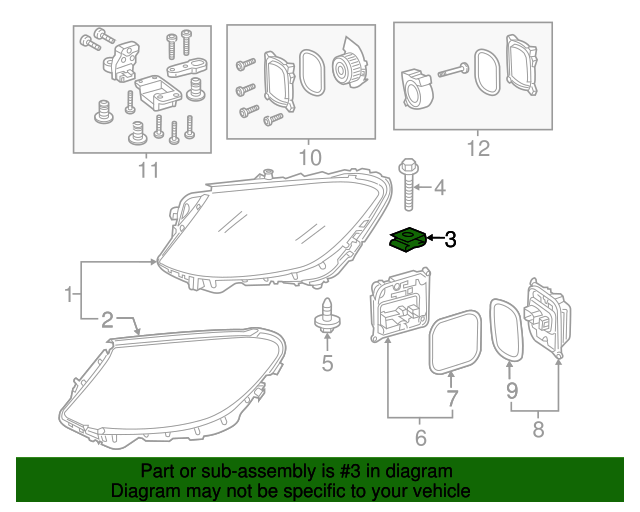 11

10

12

4

3

1

2

5

7

9

6

8

Part or sub-assembly is #3 in diagram
Diagram may not be specific to your vehicle