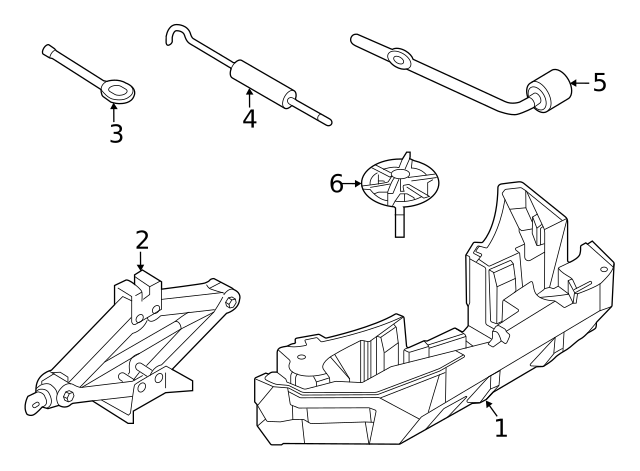 3
4
5
6
2
1