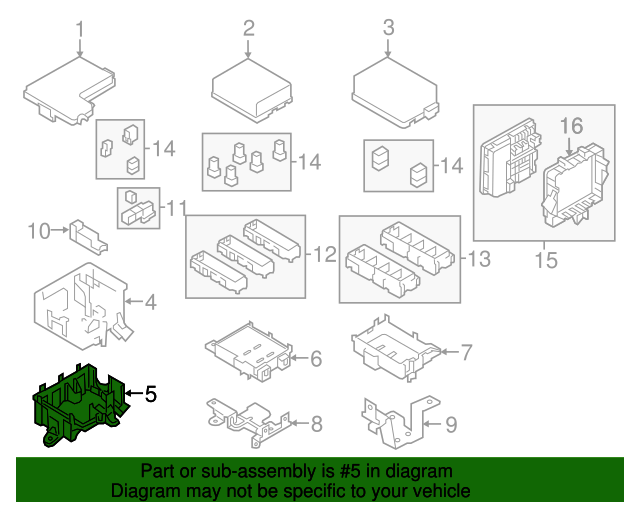 1
2
3
14
14
14
16
11
10
12
13
15
4
6
7
5
8
9

Part or sub-assembly is #5 in diagram
Diagram may not be specific to your vehicle