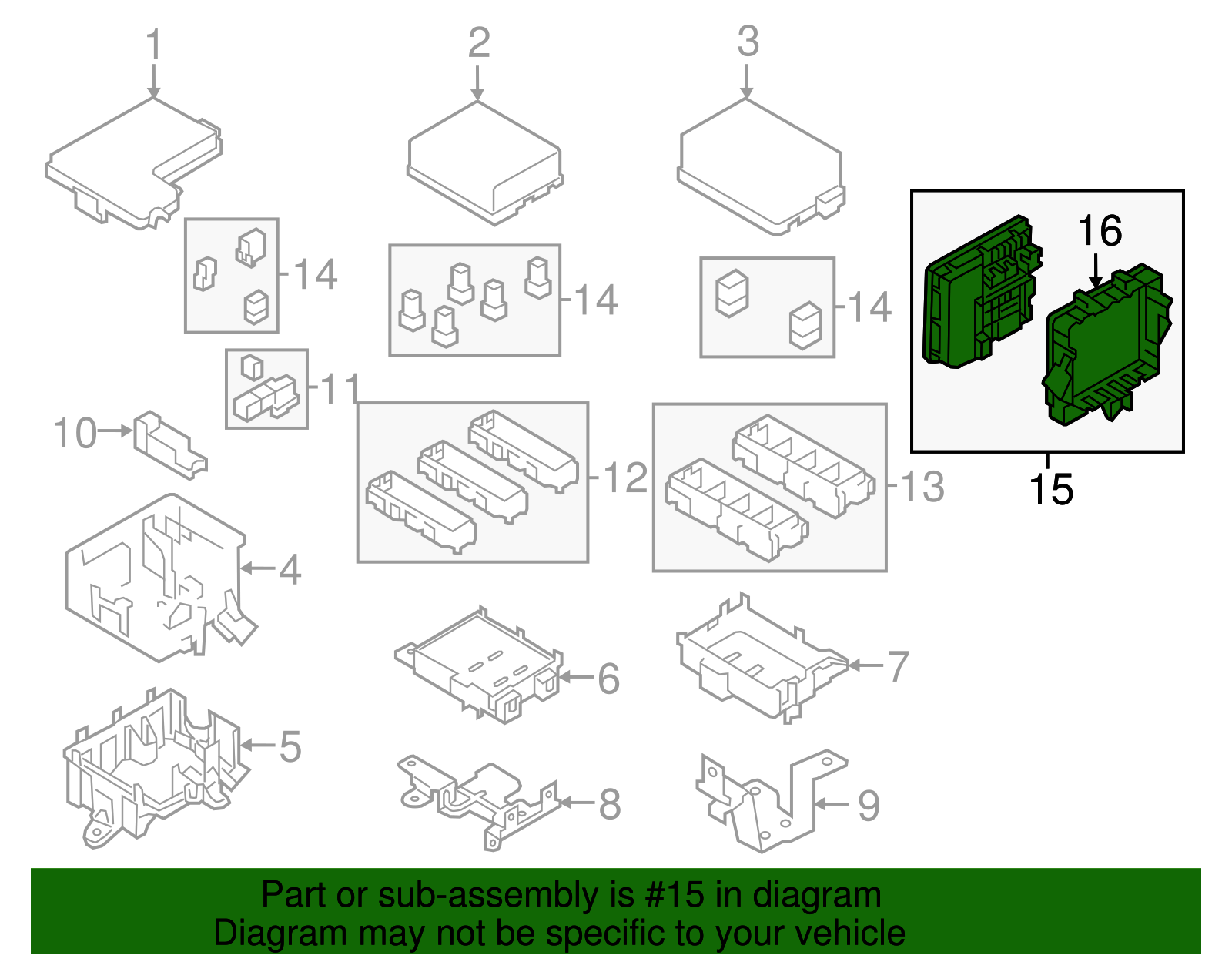 1
2
3
14
14
14
16
11
10
12
13
15
4
6
7
5
8
9

Part or sub-assembly is #15 in diagram
Diagram may not be specific to your vehicle