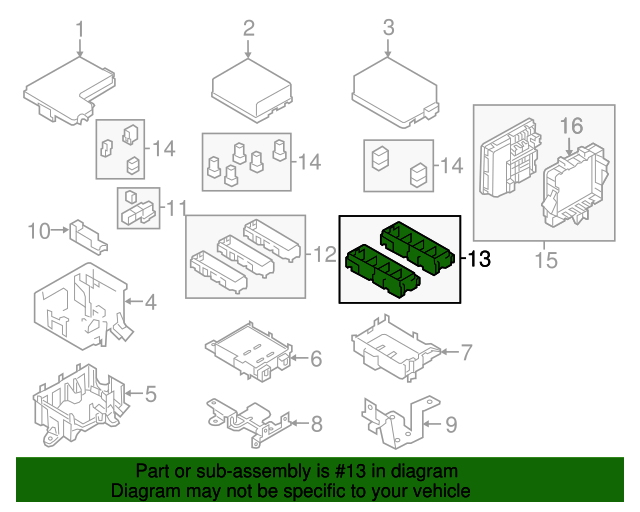 1
2
3
14
14
14
16
11
10
12
13
15
4
6
7
5
8
9

Part or sub-assembly is #13 in diagram
Diagram may not be specific to your vehicle