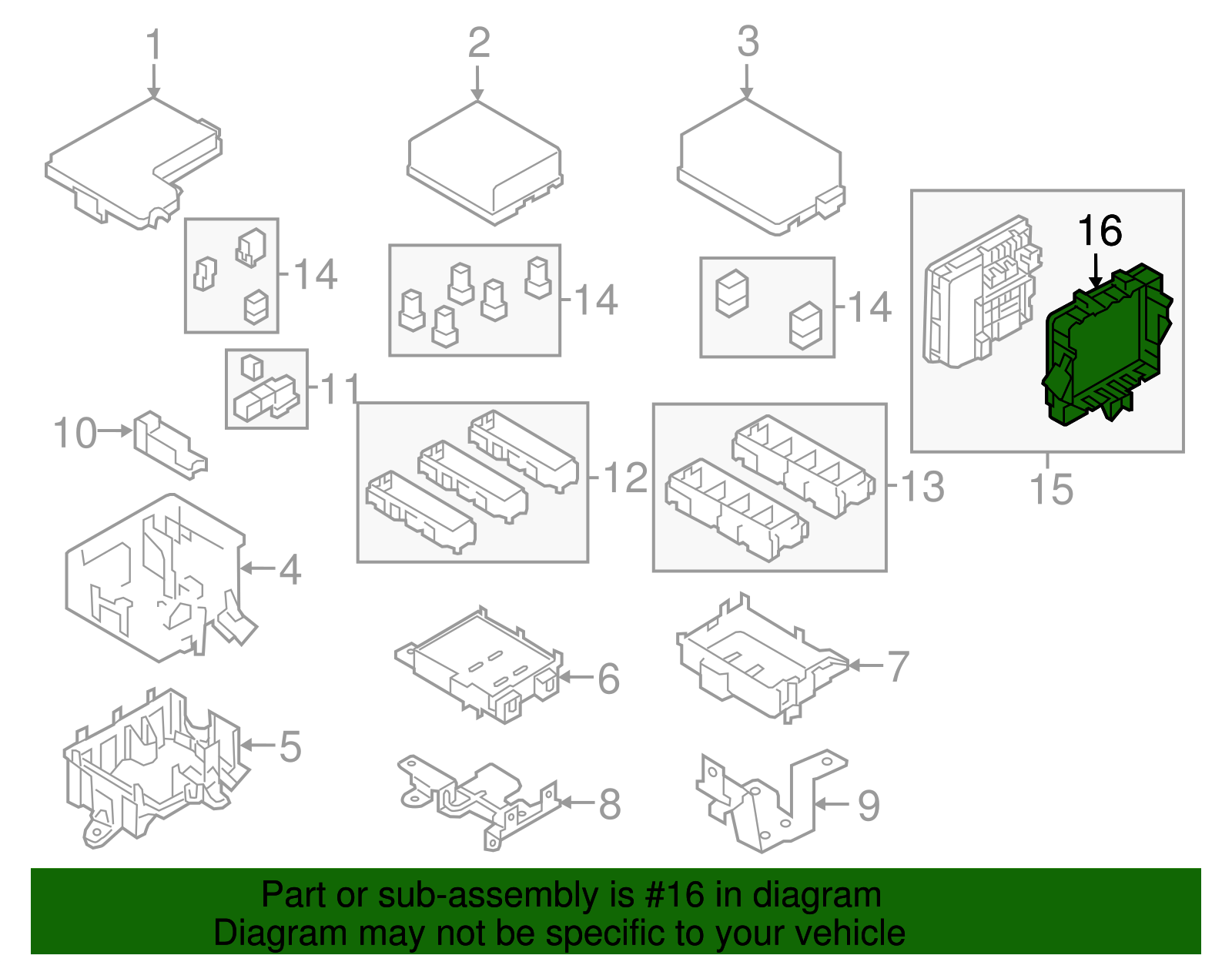 1
2
3
14
14
14
16
11
10
12
13
15
4
6
7
5
8
9

Part or sub-assembly is #16 in diagram
Diagram may not be specific to your vehicle