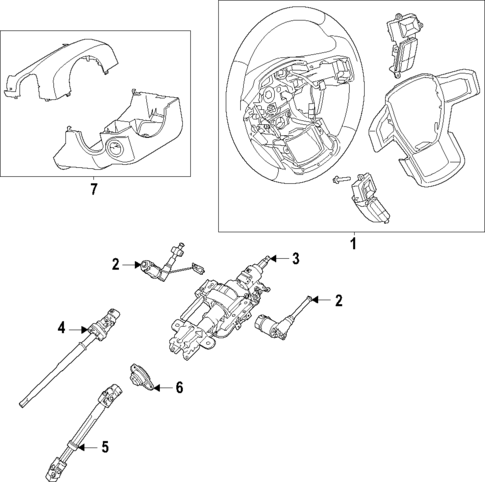 7

1

2

3

2

4

6

5