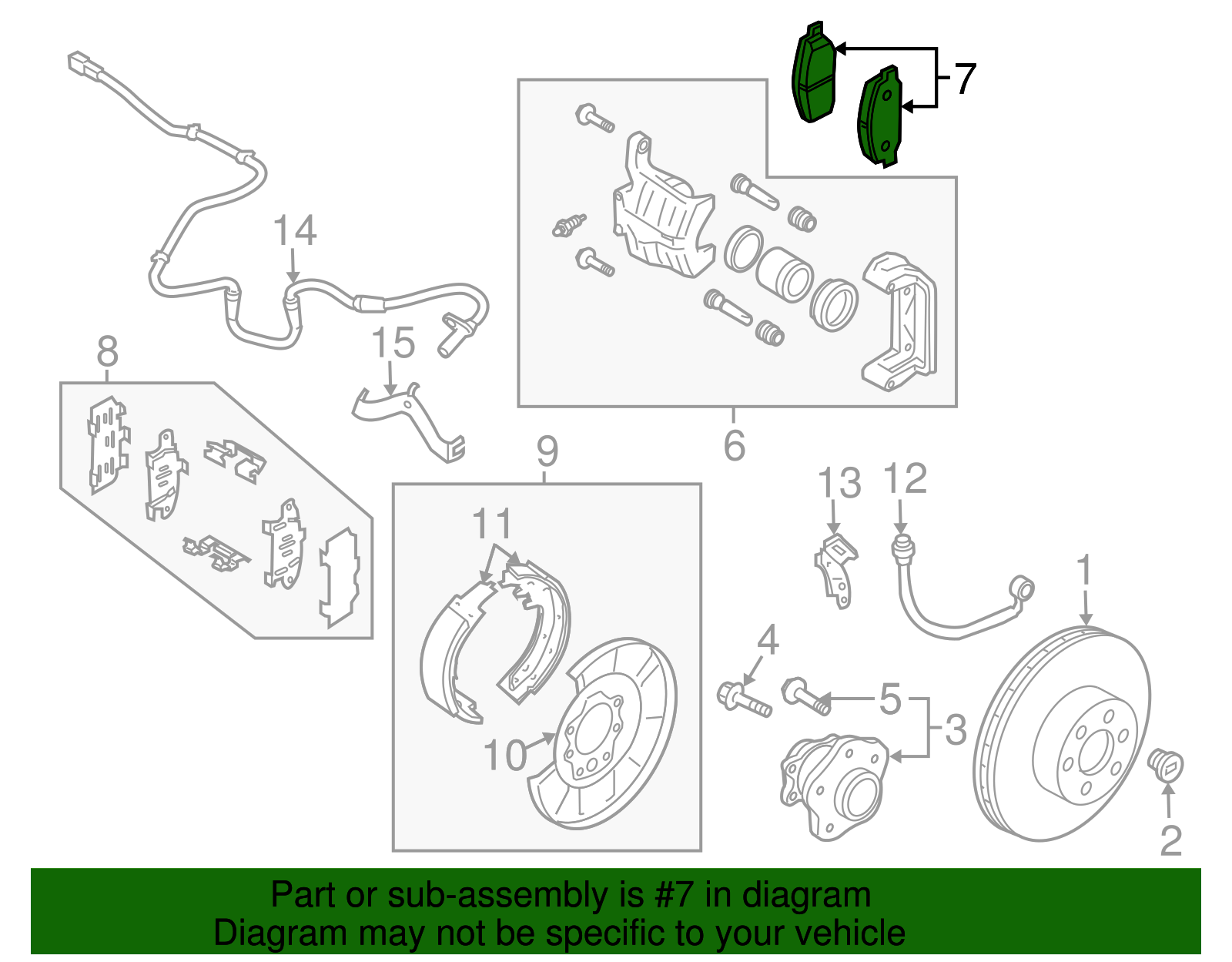 7
14
8
15
6
9
11
13
12
1
4
5
3
10
2
Part or sub-assembly is #7 in diagram
Diagram may not be specific to your vehicle