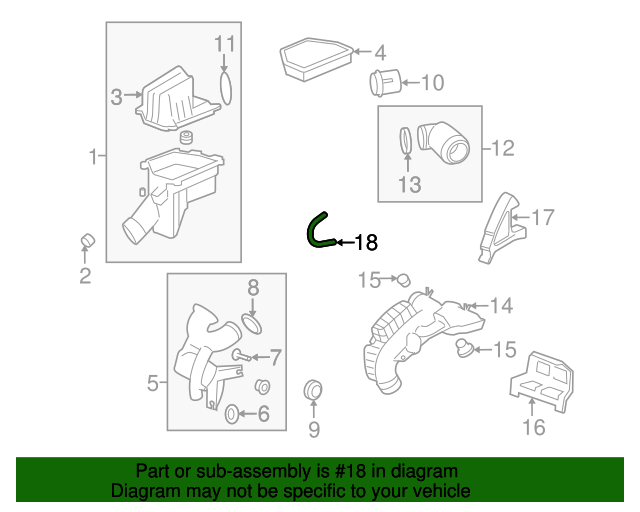 11
4
3
10
1
12
13
17
18
2
15
8
14
7
15
5
6
9
16

Part or sub-assembly is #18 in diagram
Diagram may not be specific to your vehicle