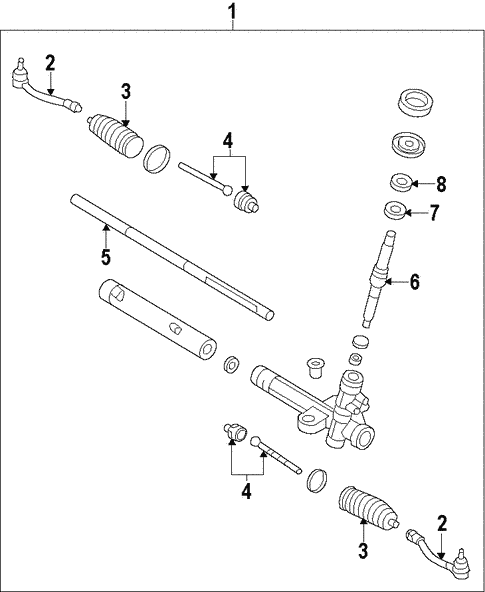 1
2
3
4
8
7
5
6
4
3
2