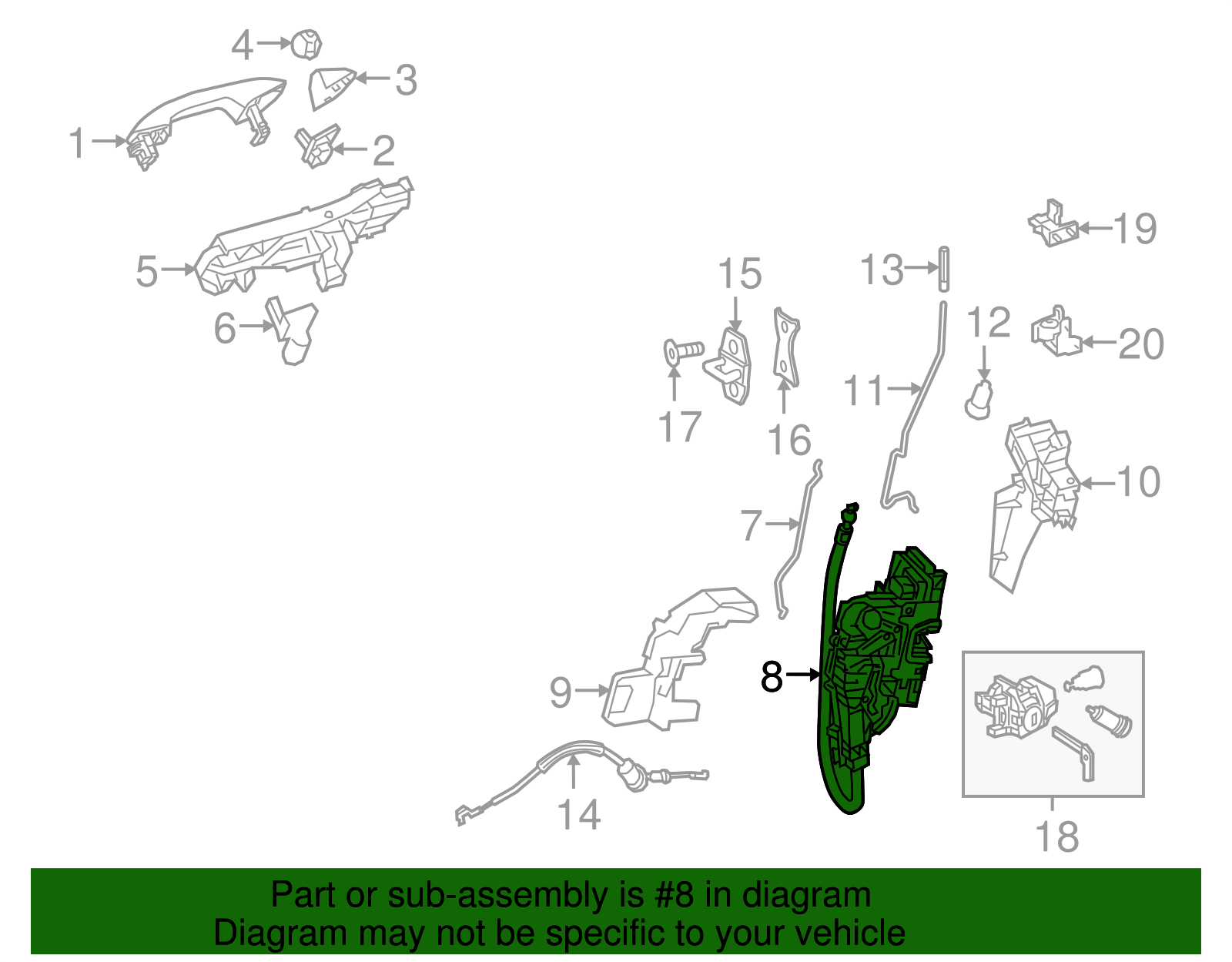 4
3
1
2
5
6
19
15
13
12
20
17
16
11
10
7
9
8
14
18

Part or sub-assembly is #8 in diagram
Diagram may not be specific to your vehicle