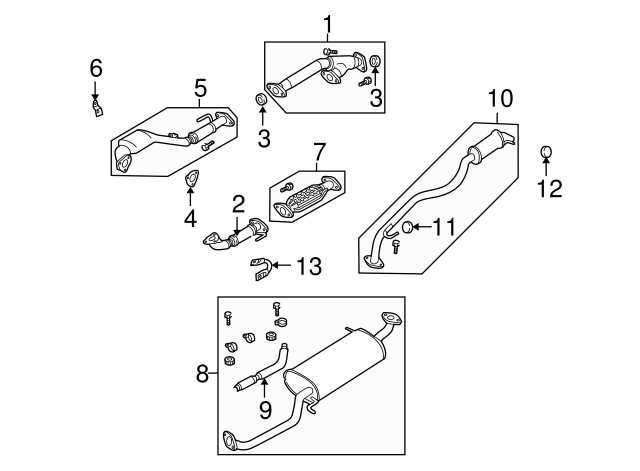 1
6
5
3
3
10
7
12
4
2
11
13
8
9