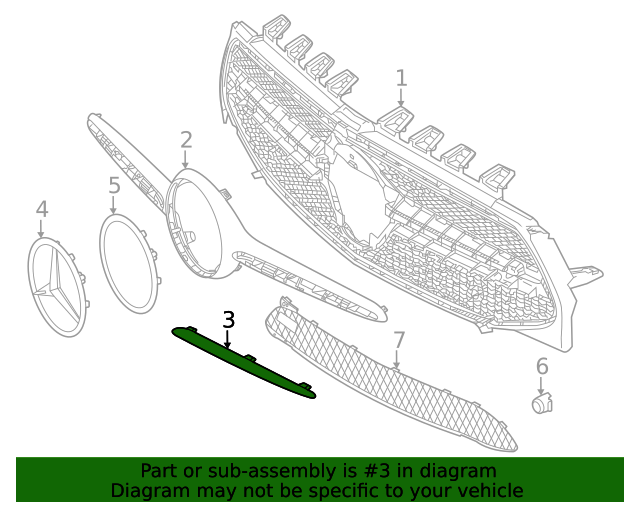 1
2
5
4
3
7
6

Part or sub-assembly is #3 in diagram
Diagram may not be specific to your vehicle