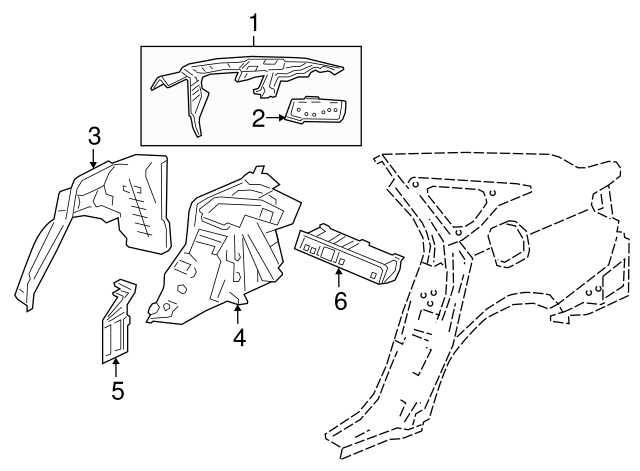 1
2
3
4
5
6