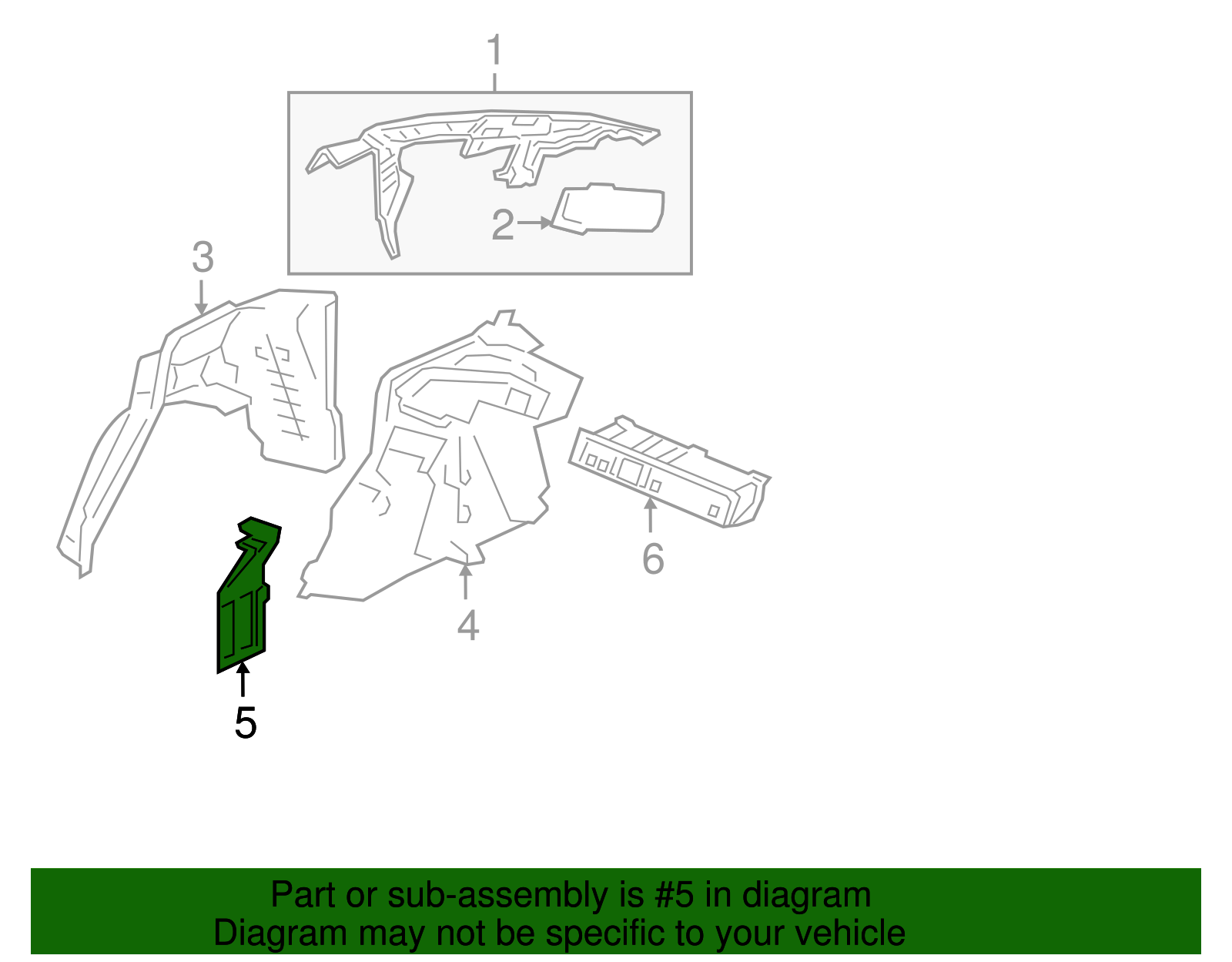 1

2

3

4

6

5

Part or sub-assembly is #5 in diagram
Diagram may not be specific to your vehicle