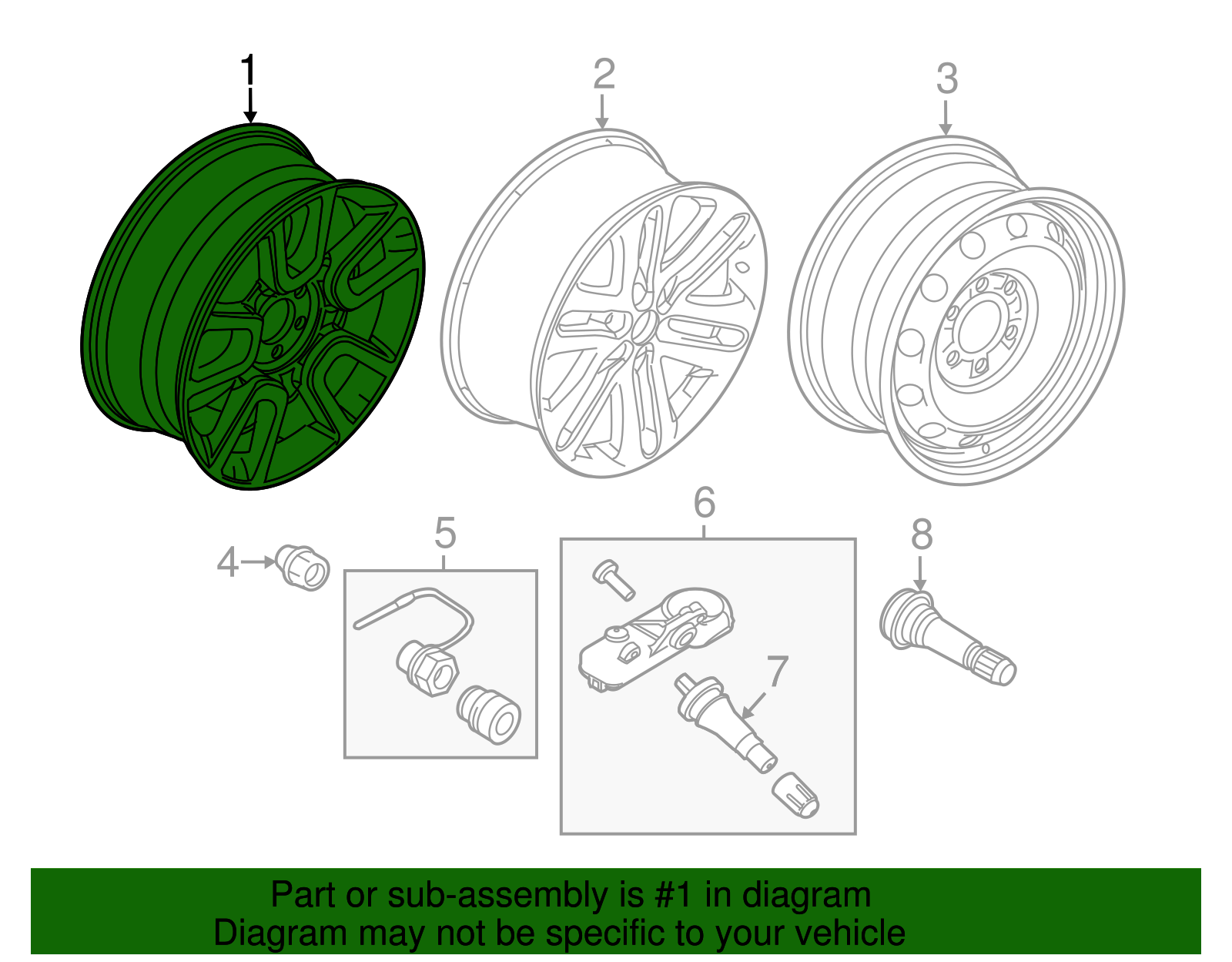 1
2
3
4
5
6
7
8

Part or sub-assembly is #1 in diagram
Diagram may not be specific to your vehicle