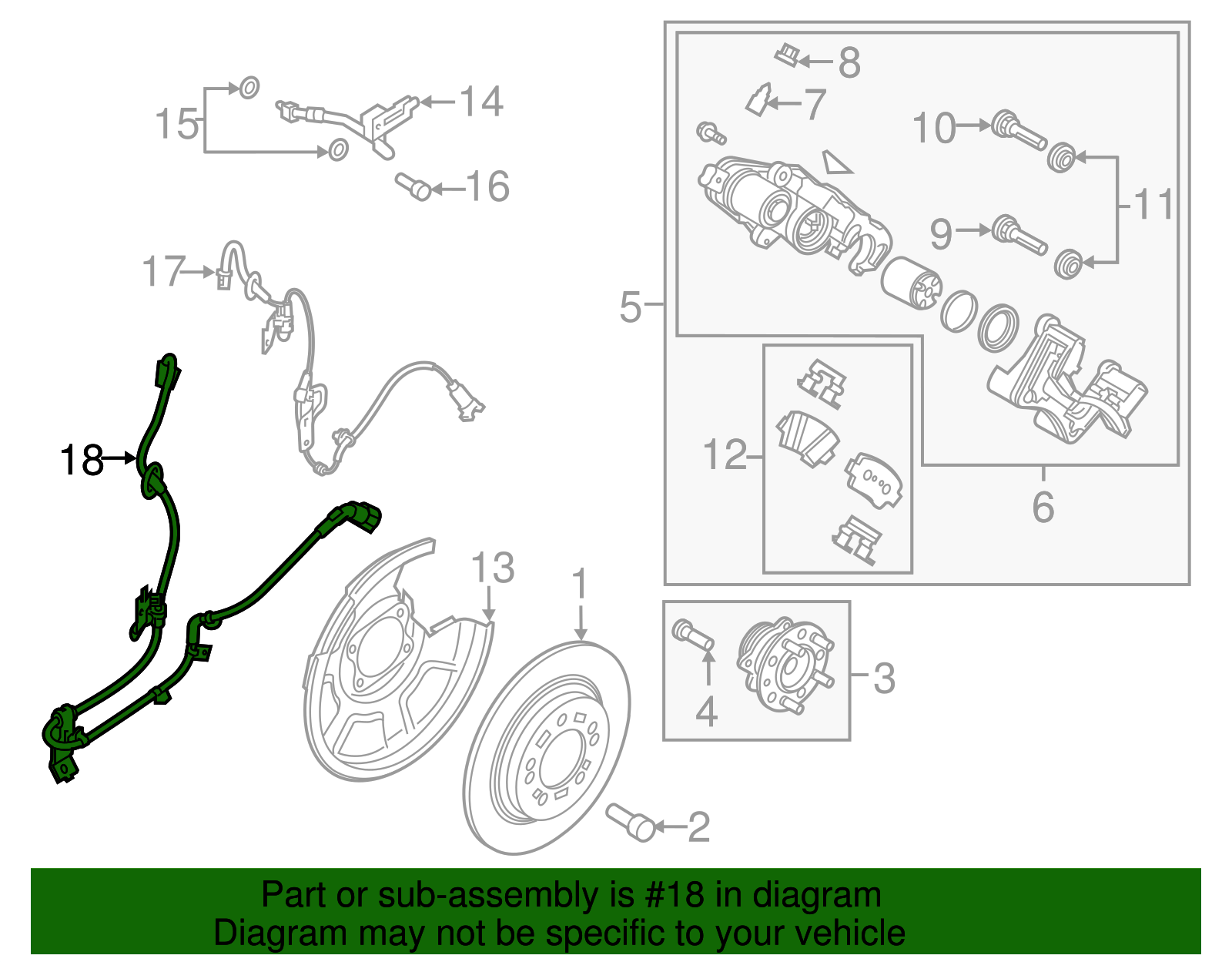 15
14
16
17
18
8
7
10
11
9
5
12
6
13
1
4
3
2

Part or sub-assembly is #18 in diagram
Diagram may not be specific to your vehicle