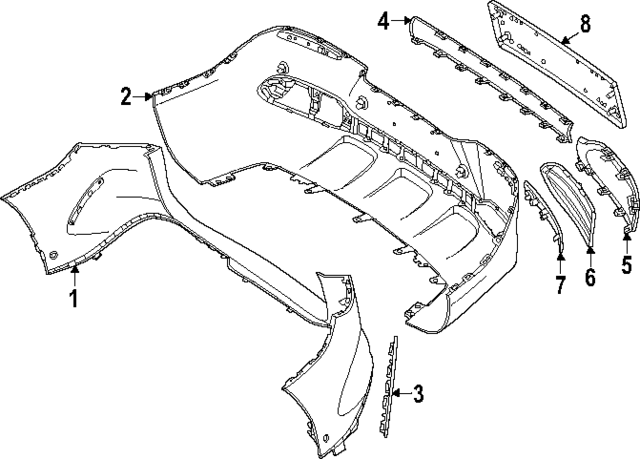 4
8
2
1
7
6
5
3