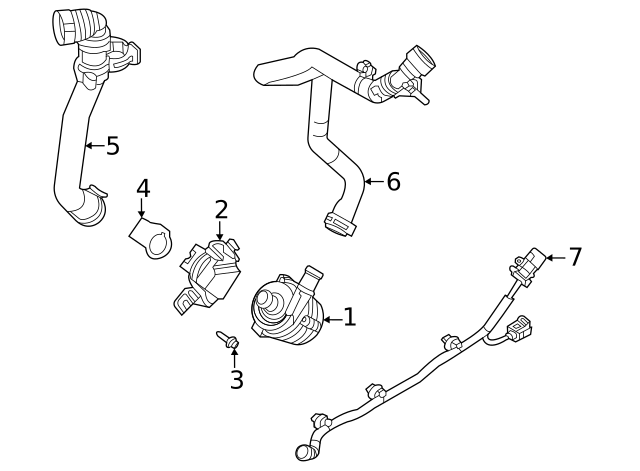 5
6
4
2
7
1
3