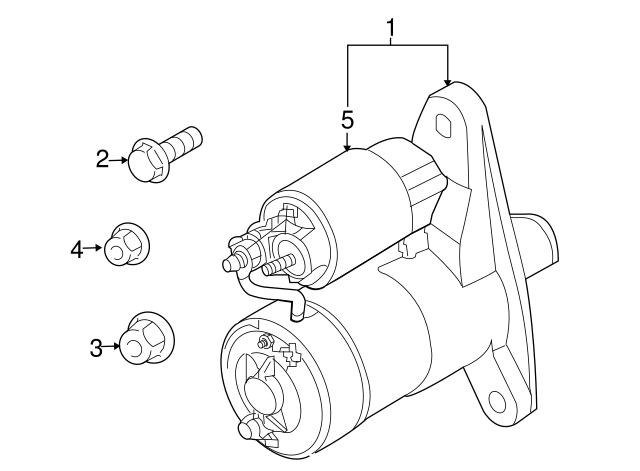 1
5
2
4
3