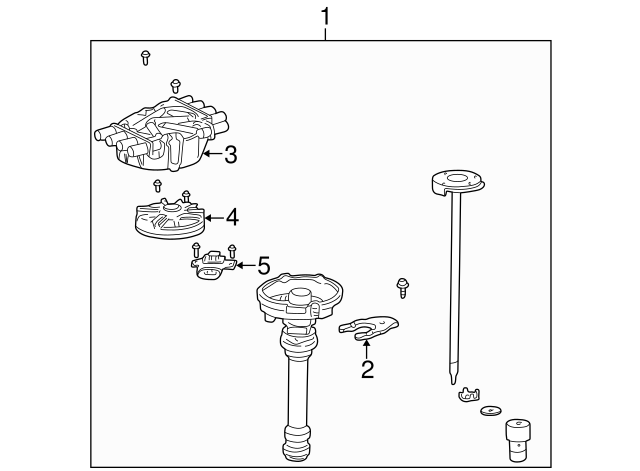 1
3
4
5
2