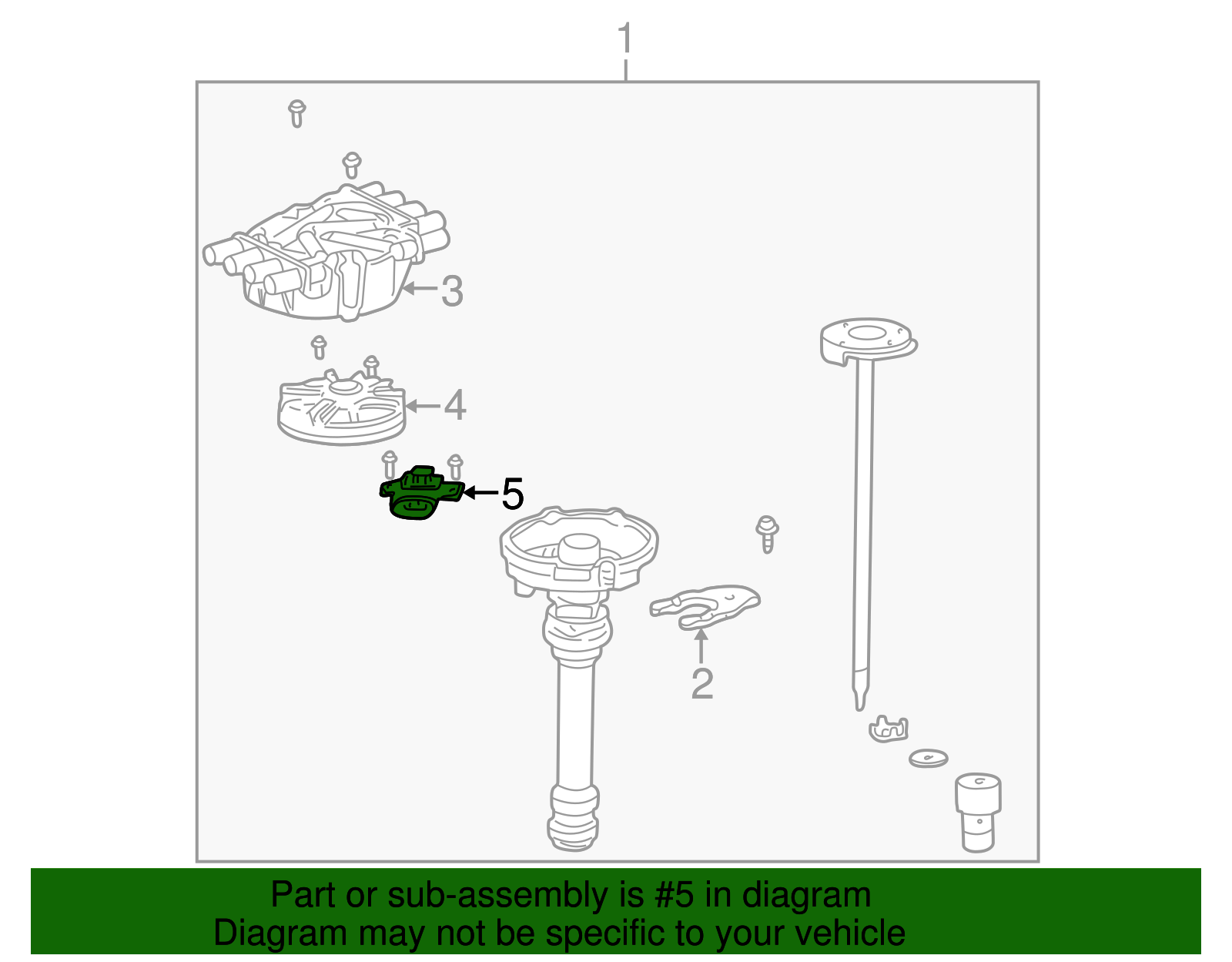 1

3

4

5

2

Part or sub-assembly is #5 in diagram
Diagram may not be specific to your vehicle