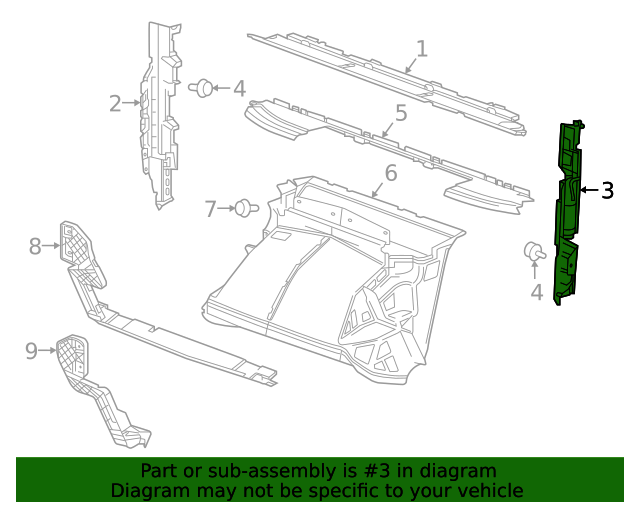 1
2
4
5
3
6
7
8
4
9

Part or sub-assembly is #3 in diagram
Diagram may not be specific to your vehicle