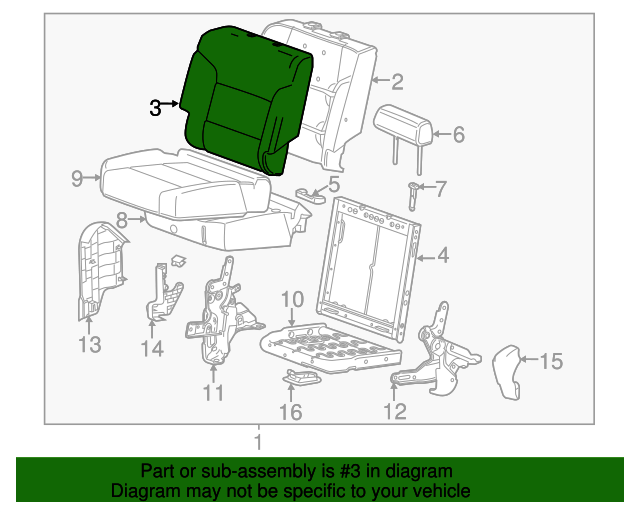 3
2
6
9
5
7
8
4
10
13
14
11
16
12
15
1

Part or sub-assembly is #3 in diagram
Diagram may not be specific to your vehicle