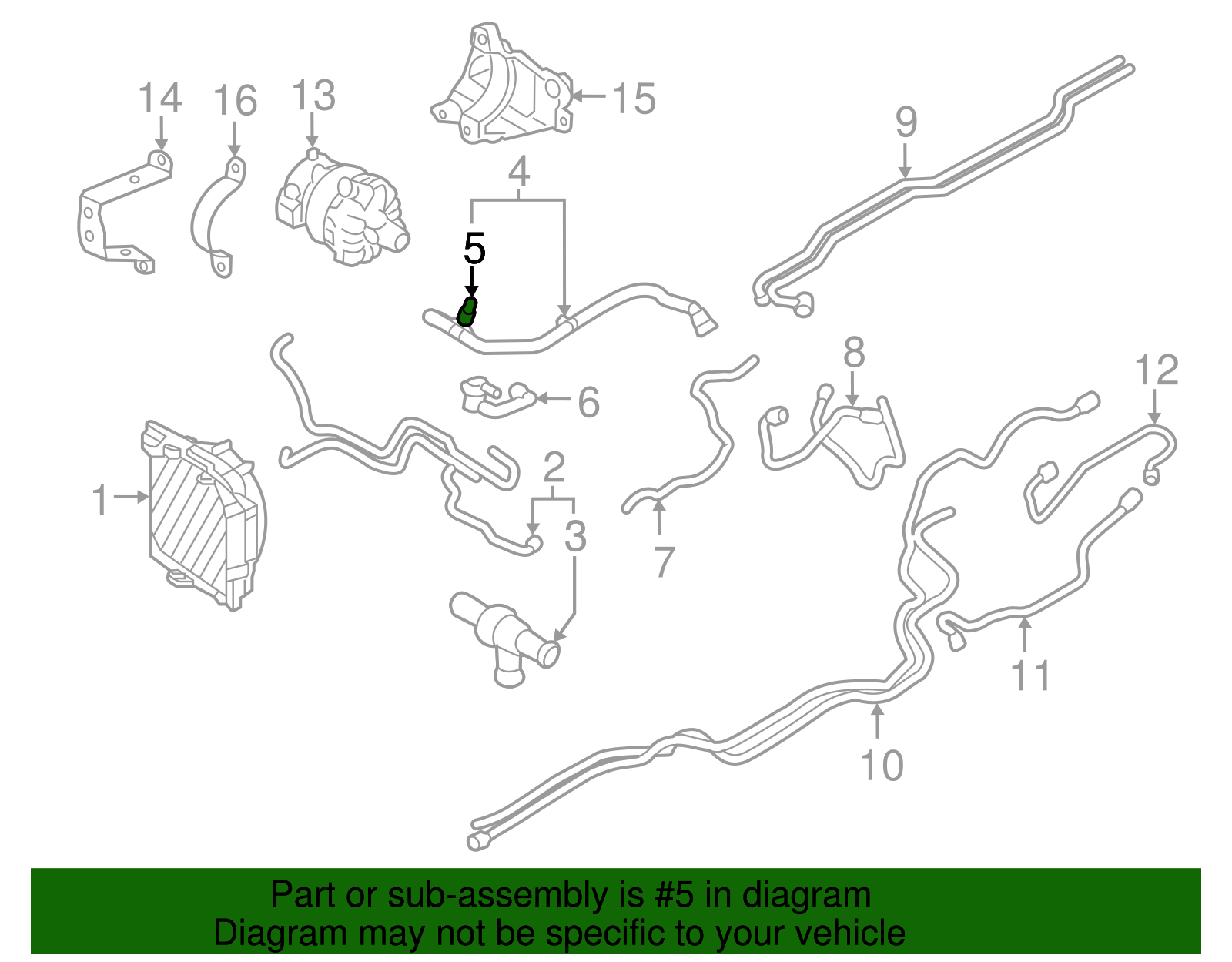 14
16
13
15
9
4
5
6
8
12
1
2
3
7
11
10

Part or sub-assembly is #5 in diagram
Diagram may not be specific to your vehicle