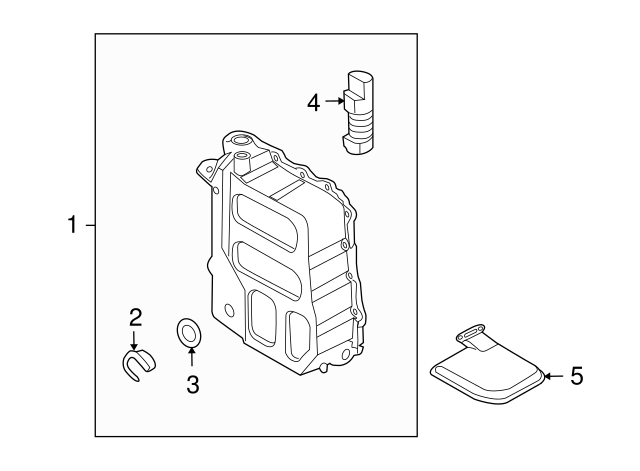 4
1
2
3
5