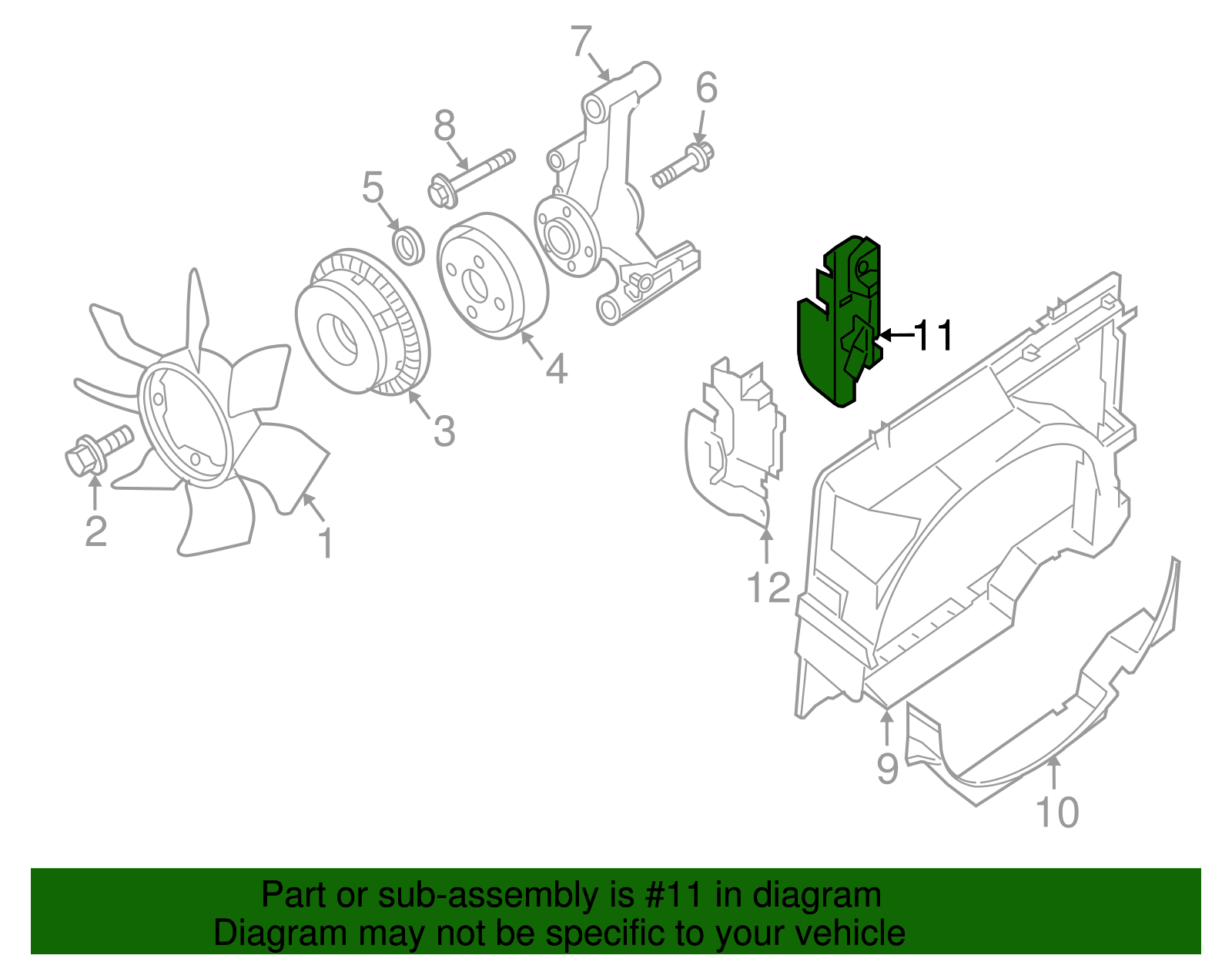 7
6
8
5
11
4
3
2
1
12
9
10

Part or sub-assembly is #11 in diagram
Diagram may not be specific to your vehicle