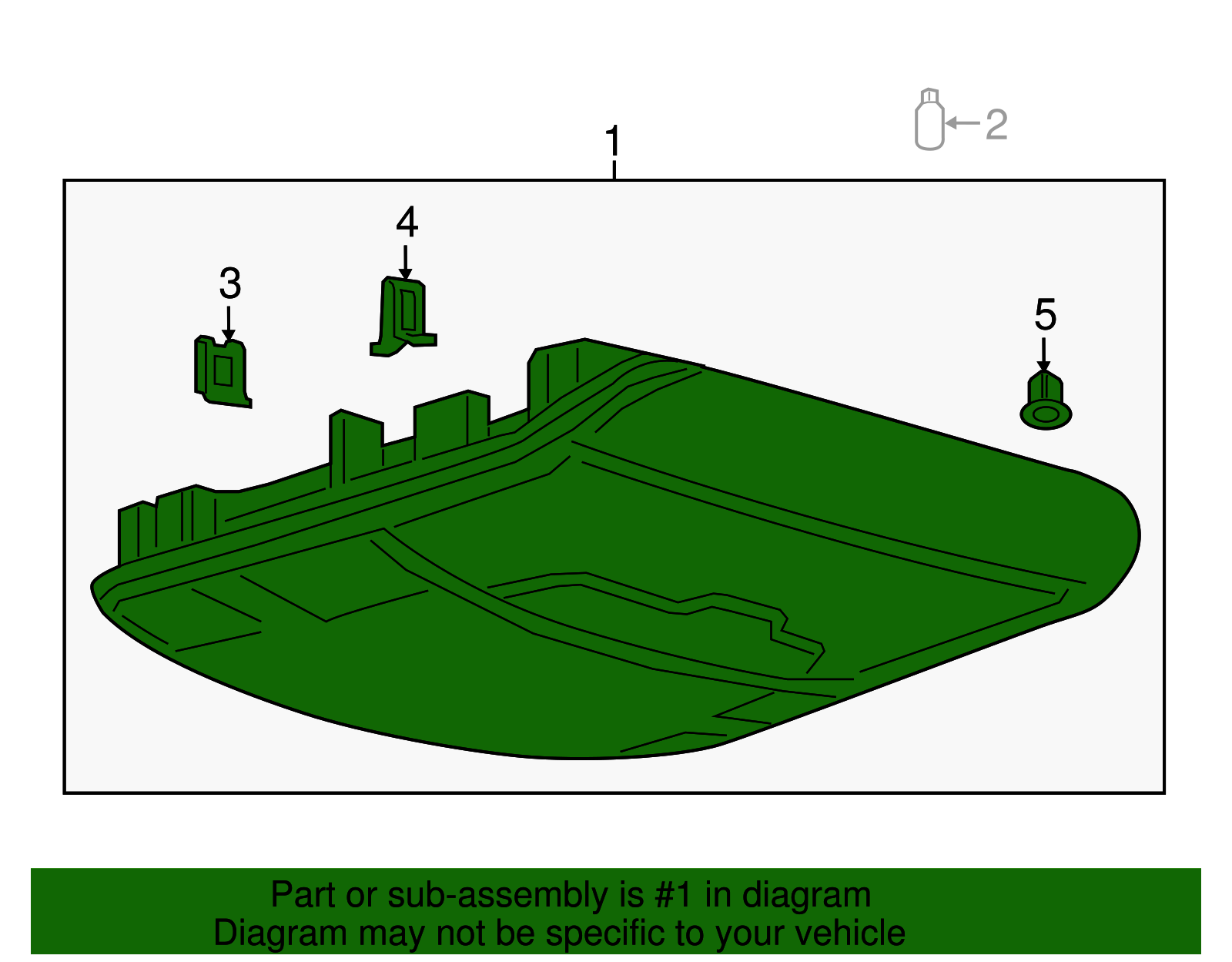 1

2

4

3

5

Part or sub-assembly is #1 in diagram
Diagram may not be specific to your vehicle