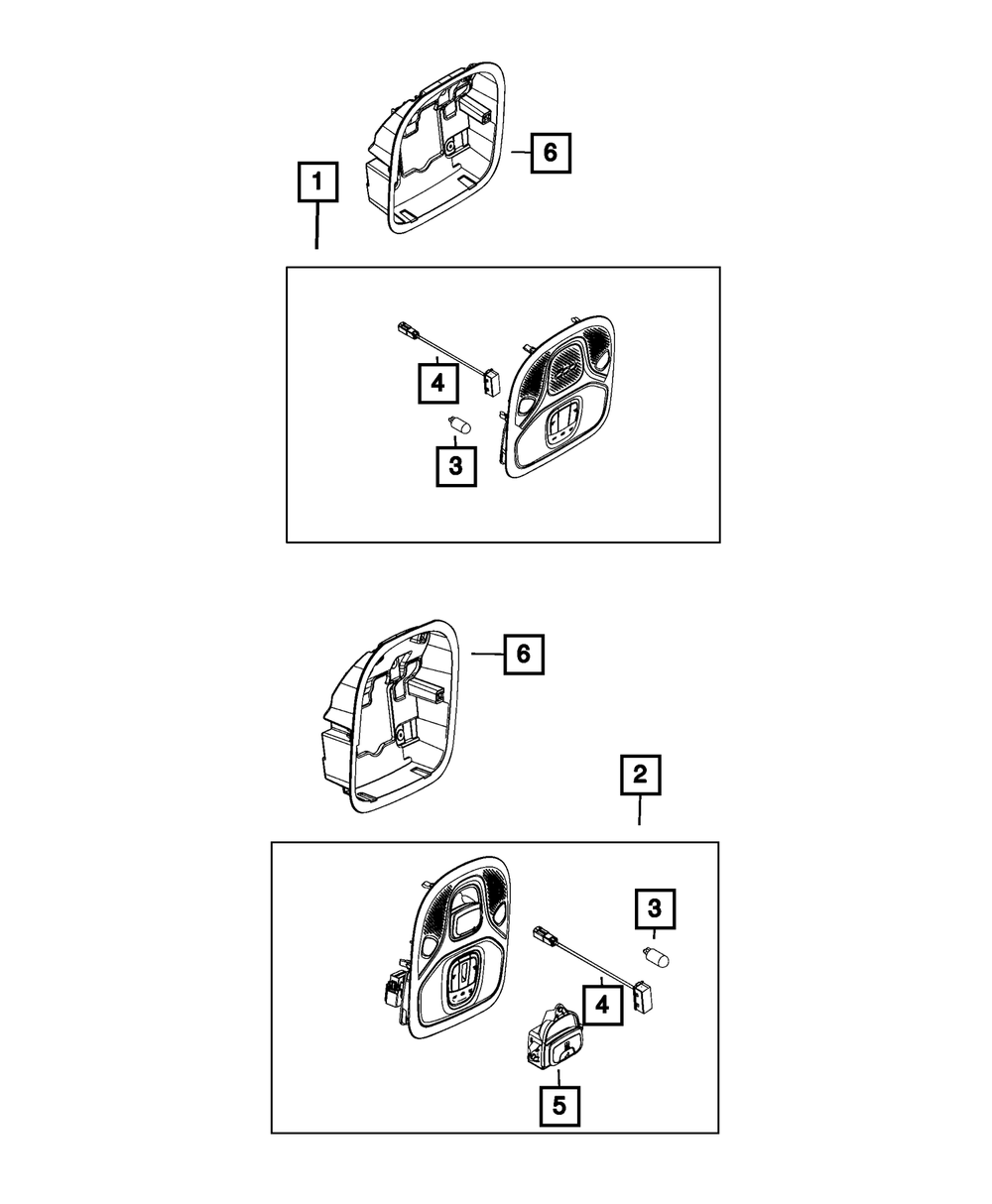 6
1
4
3
6
2
3
4
5