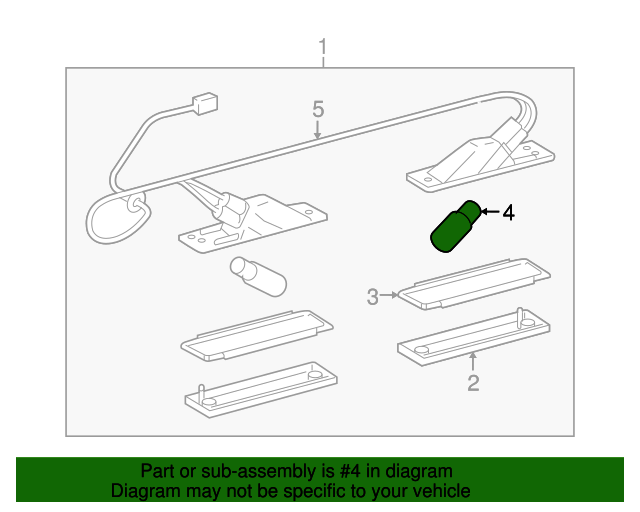 1
5
4
3
2

Part or sub-assembly is #4 in diagram
Diagram may not be specific to your vehicle