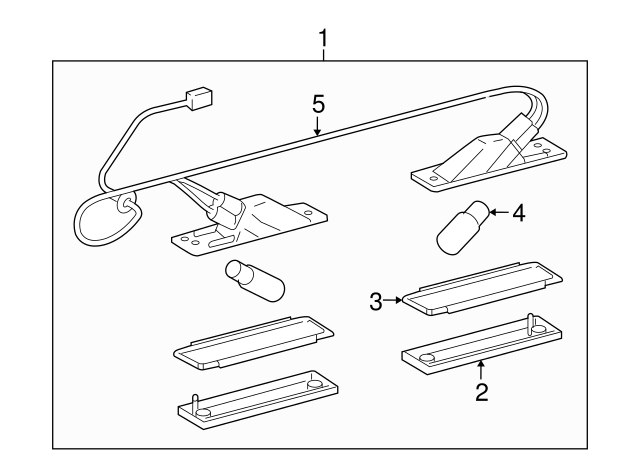 1
5
4
3
2