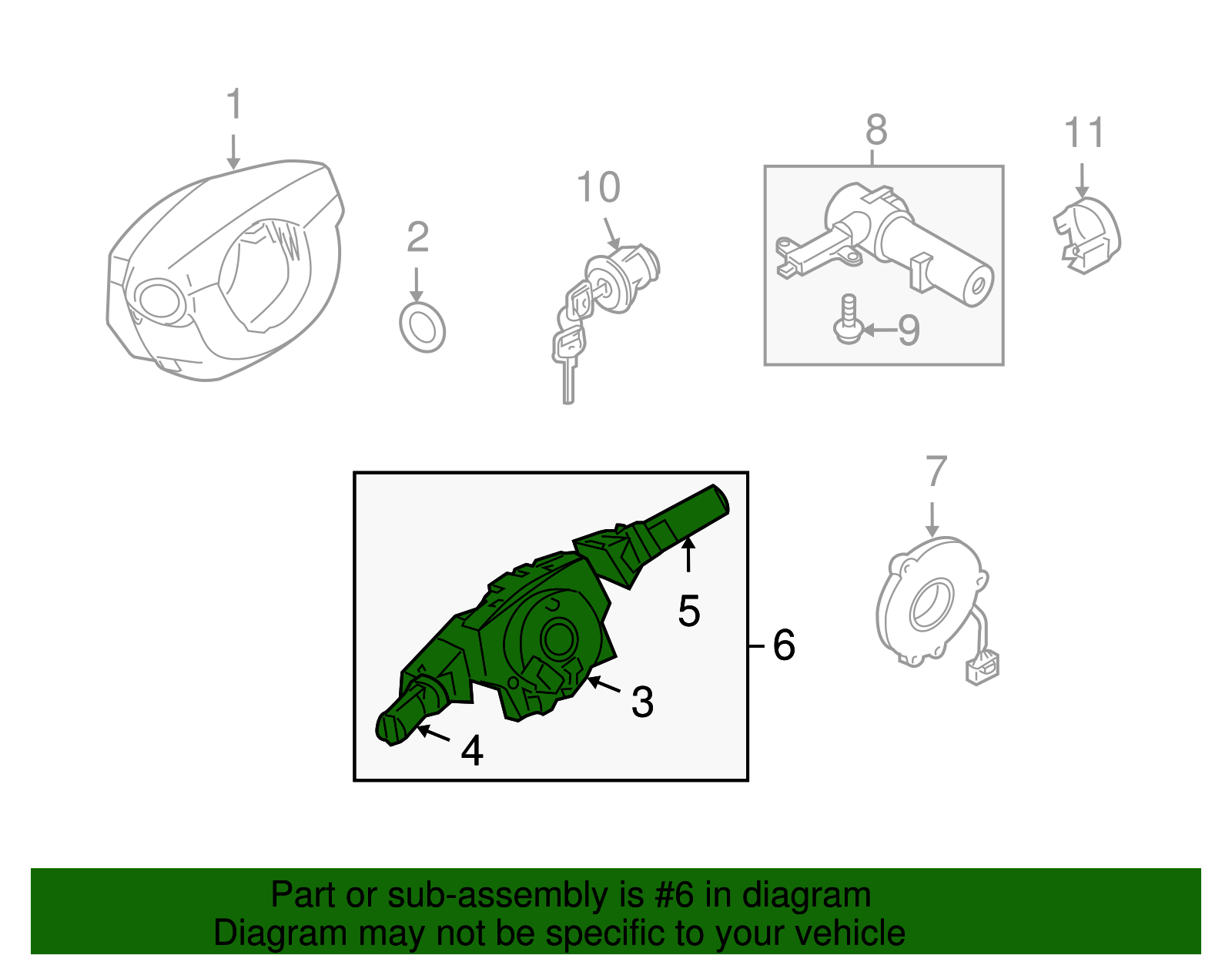 1

2

10

8

9

11

5

6

3

4

7

Part or sub-assembly is #6 in diagram
Diagram may not be specific to your vehicle