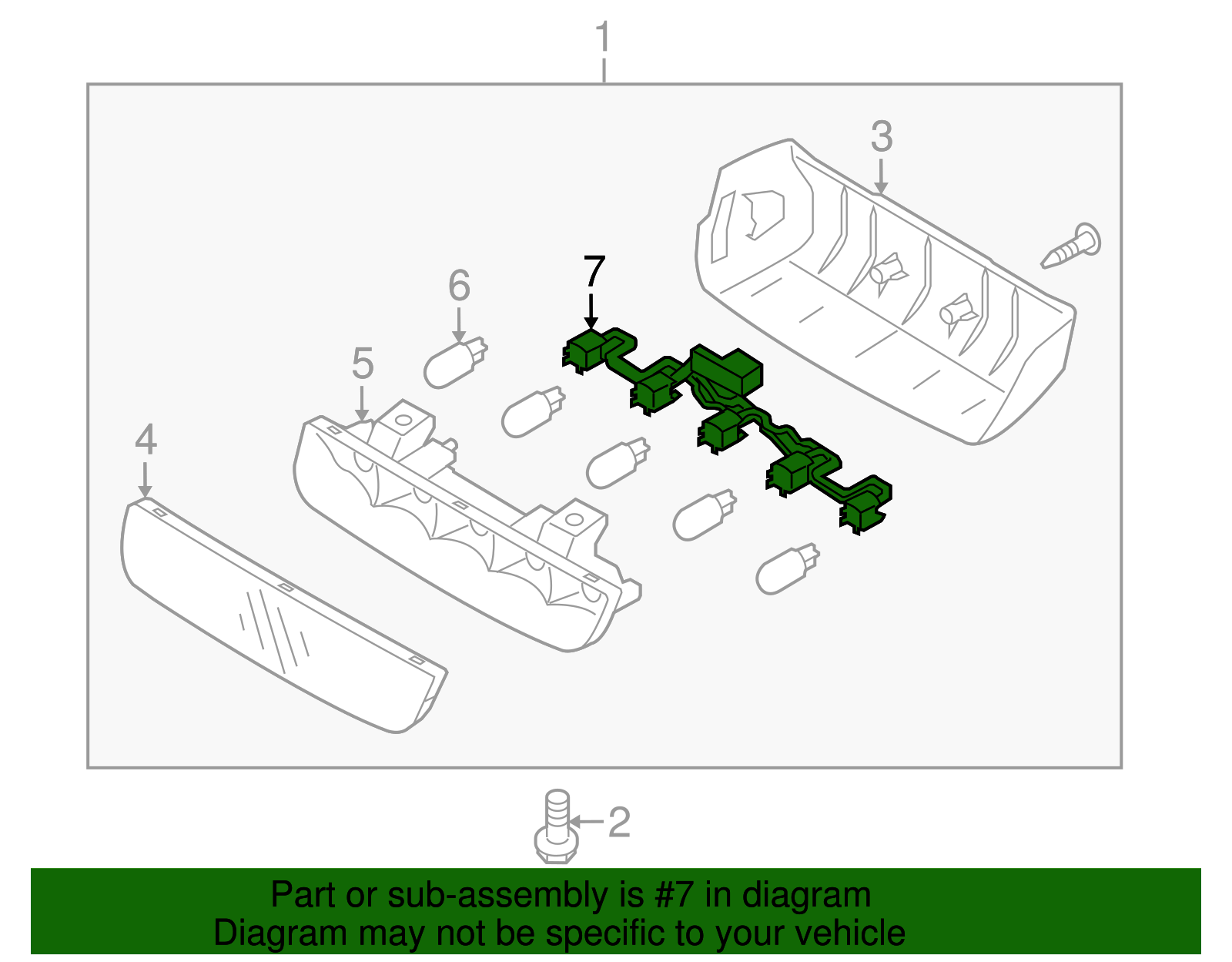 1
3
7
6
5
4
2

Part or sub-assembly is #7 in diagram
Diagram may not be specific to your vehicle