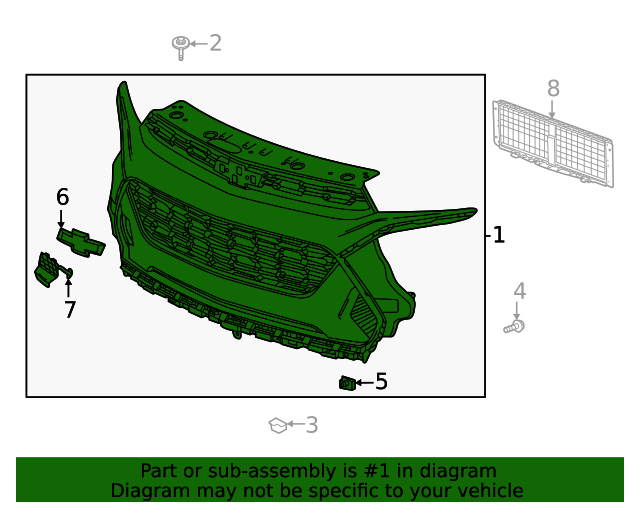 2
8
6
1
7
4
5
3
Part or sub-assembly is #1 in diagram
Diagram may not be specific to your vehicle