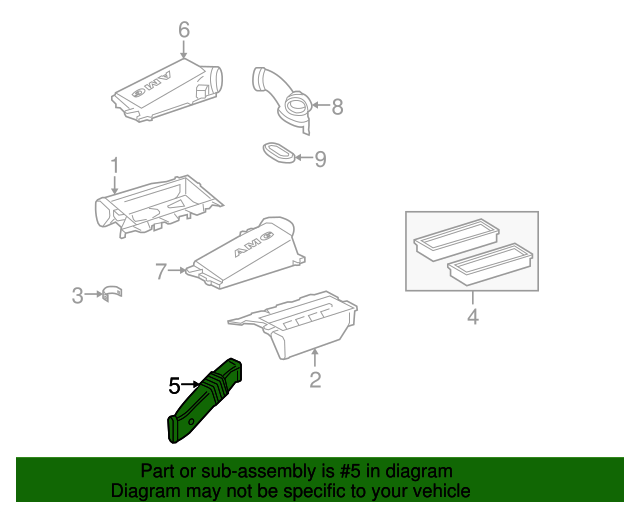 6

AMG

8

9

1

AMG

7

3

4

2

5

Part or sub-assembly is #5 in diagram
Diagram may not be specific to your vehicle