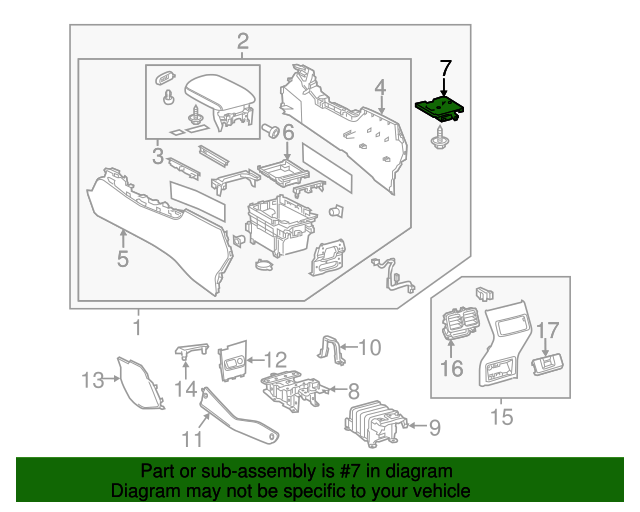 2
7
4
3
6
5
1
10
12
13
14
8
11
9
17
16
15

Part or sub-assembly is #7 in diagram
Diagram may not be specific to your vehicle