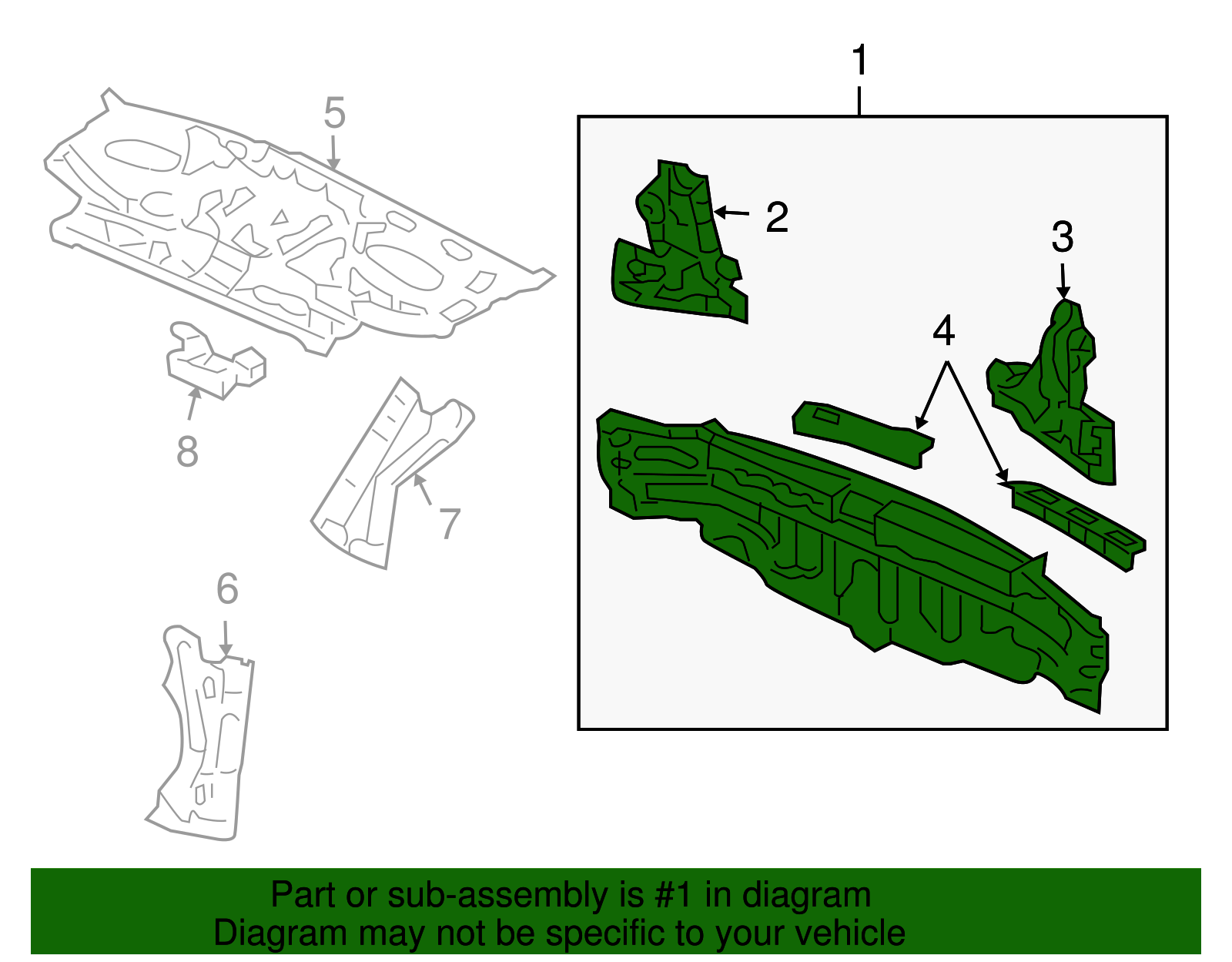 5

8

7

6

1

2

3

4

Part or sub-assembly is #1 in diagram
Diagram may not be specific to your vehicle