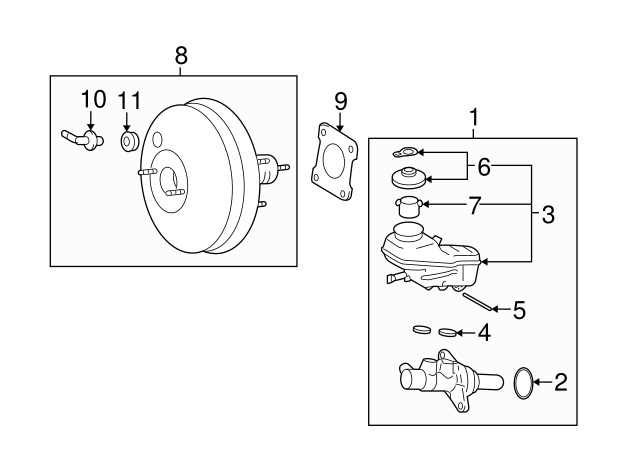 8
10
11
9
1
6
7
3
5
4
2