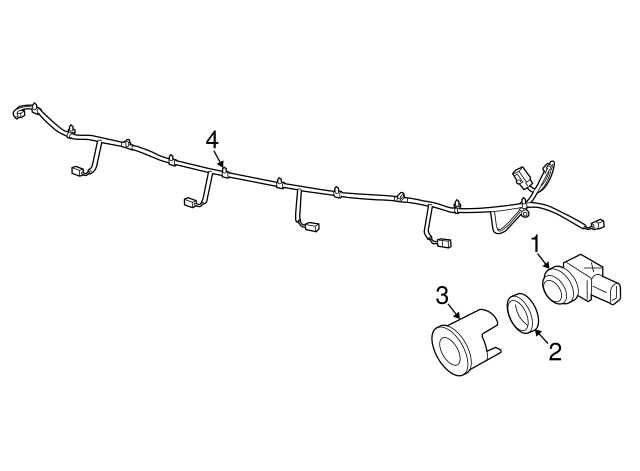 4
1
3
2