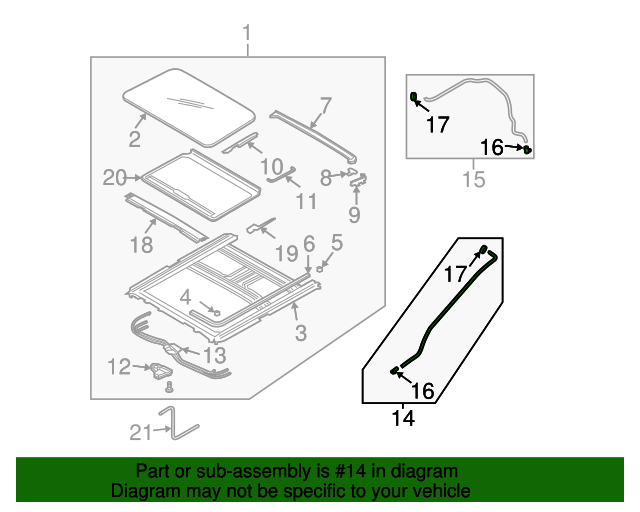 1
2
7
10
20
8
11
9
18
19
6
5
4
3
13
12
21
17
16
15
17
16
14

Part or sub-assembly is #14 in diagram
Diagram may not be specific to your vehicle