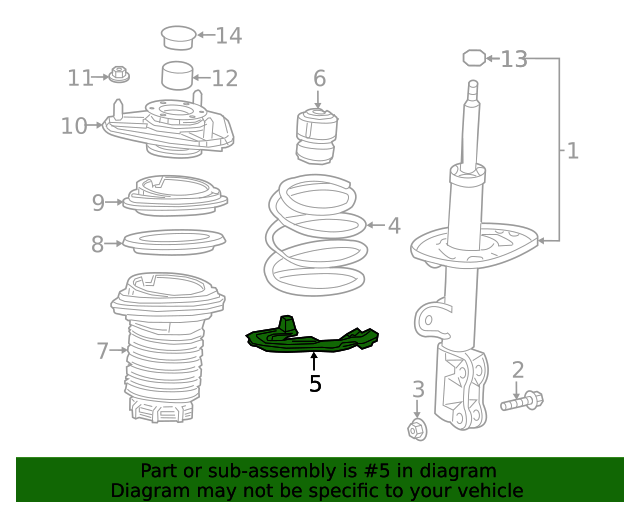 14
11
12
13
6
10
1
9
4
8
7
5
3
2

Part or sub-assembly is #5 in diagram
Diagram may not be specific to your vehicle