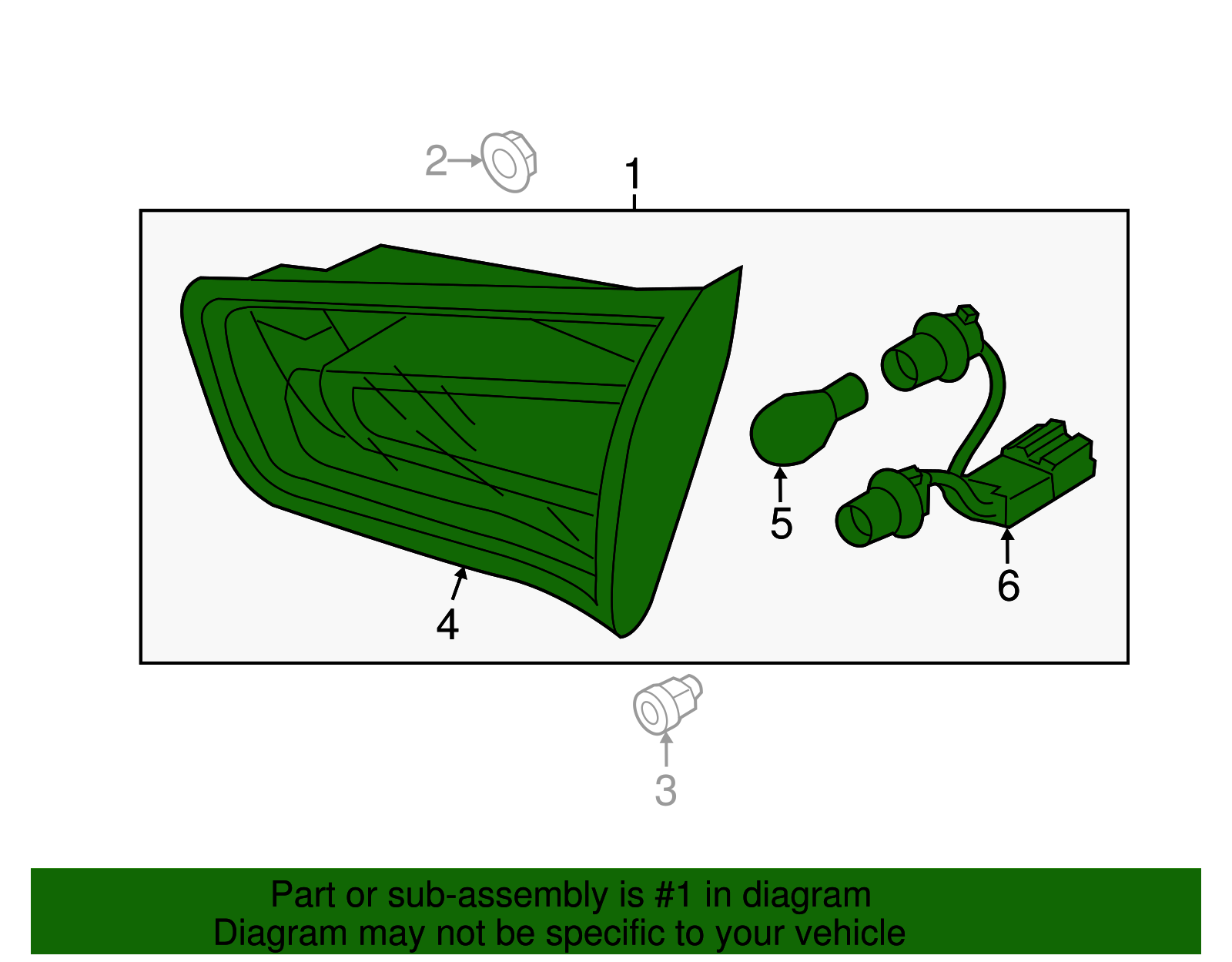 2
1
5
6
4
3

Part or sub-assembly is #1 in diagram
Diagram may not be specific to your vehicle