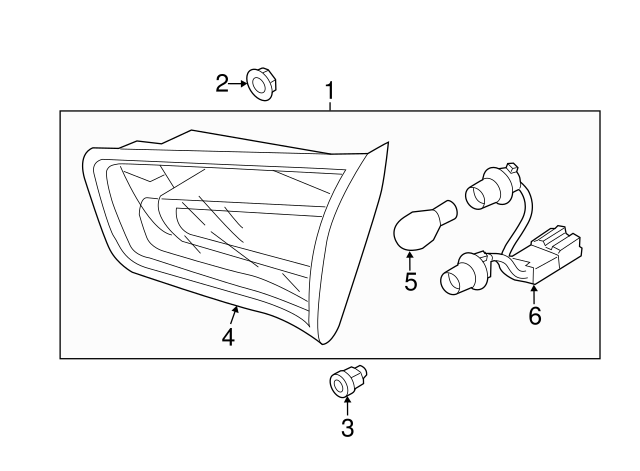 2
1
5
6
4
3