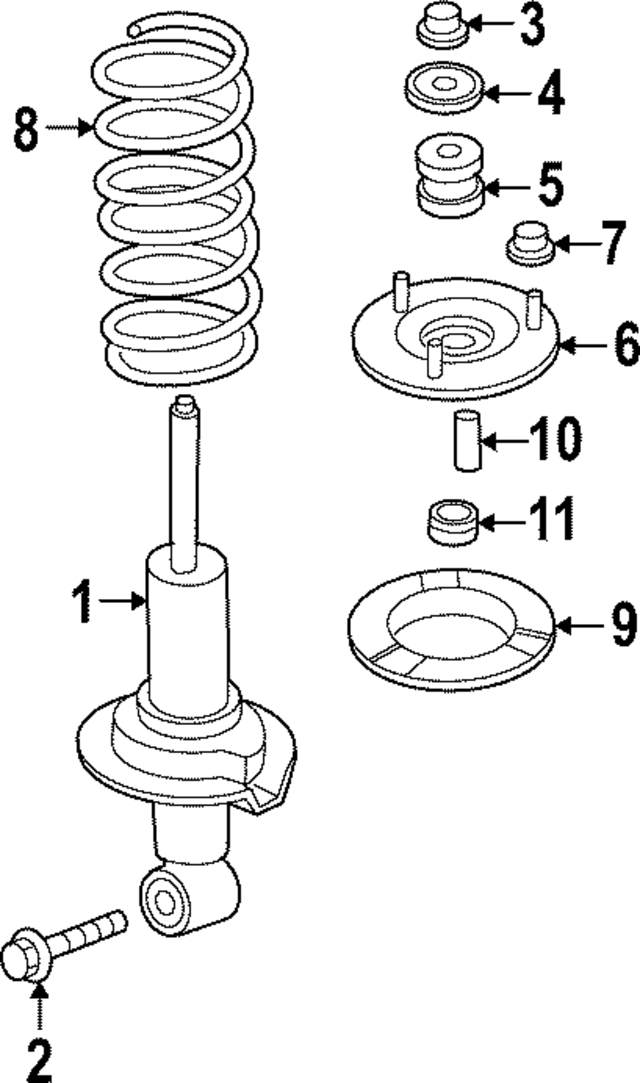 8
3
4
5
7
6
10
11
1
9
2