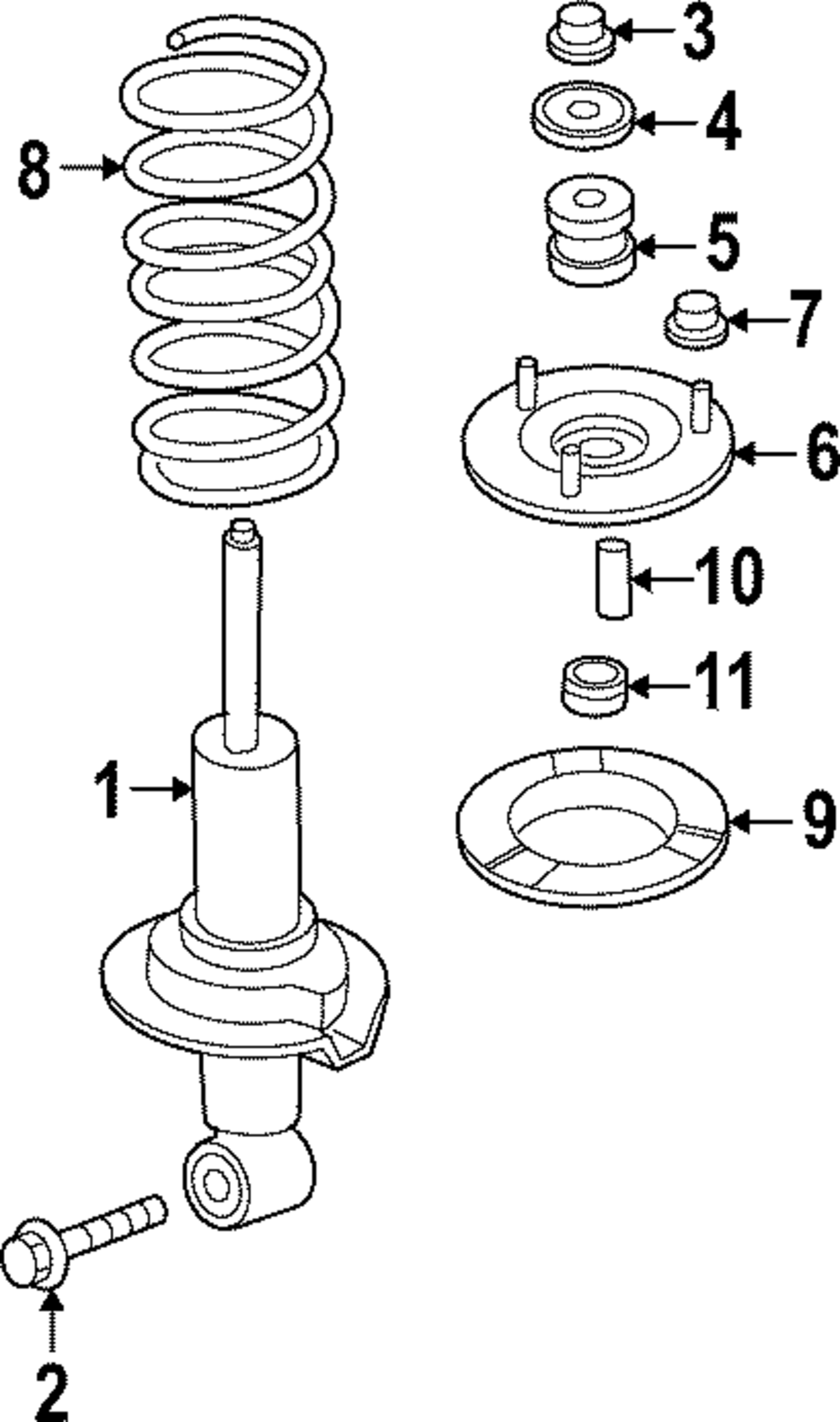 3
4
8
5
7
6
10
11
1
9
2