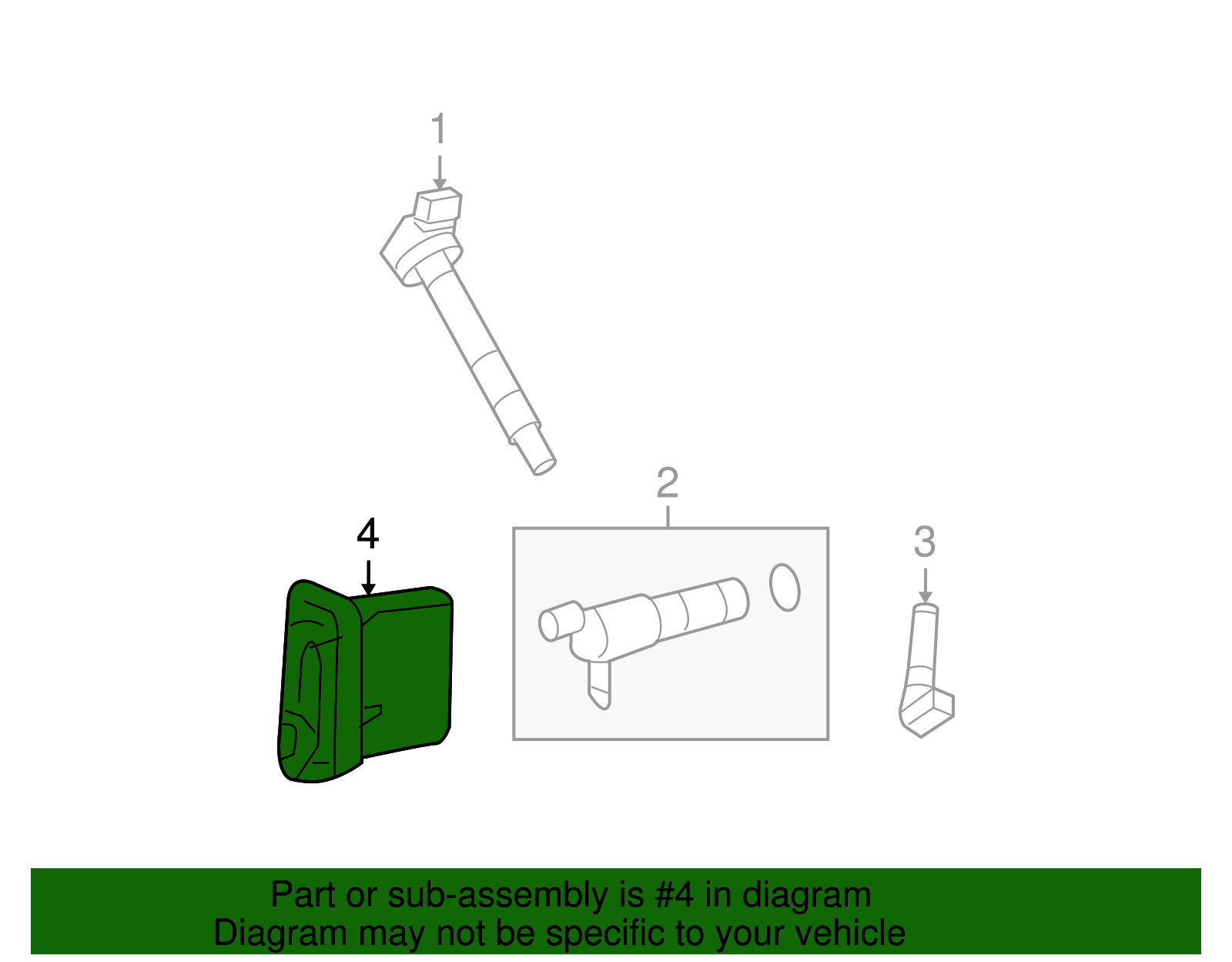 1

2

4

3

Part or sub-assembly is #4 in diagram
Diagram may not be specific to your vehicle