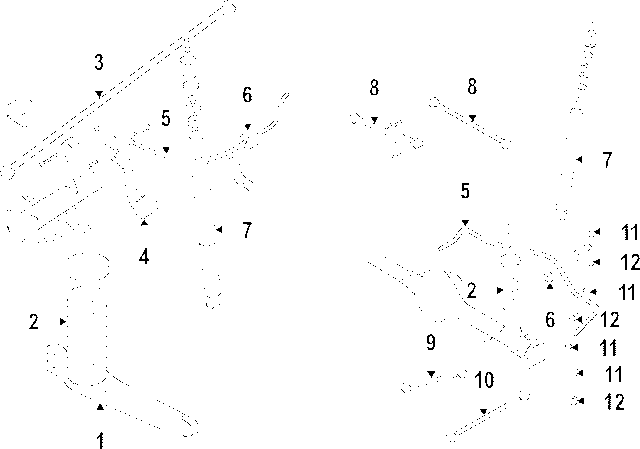 3
6
5
7
4
2
1
8
8
7
5
11
12
2
11
6
12
9
11
10
11
12