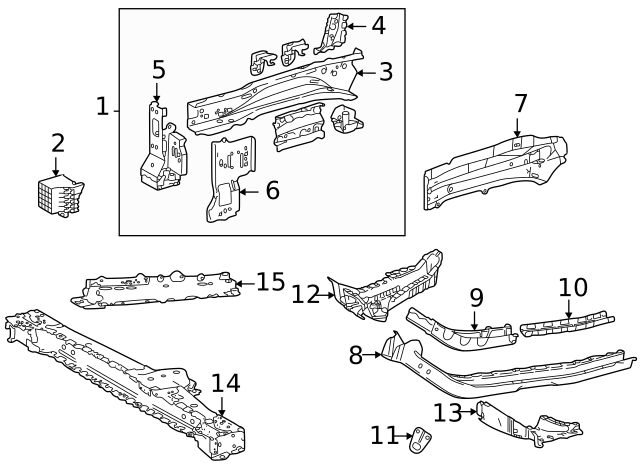 4
5
3
1
7
2
6
15
12
9
10
8
14
13
11