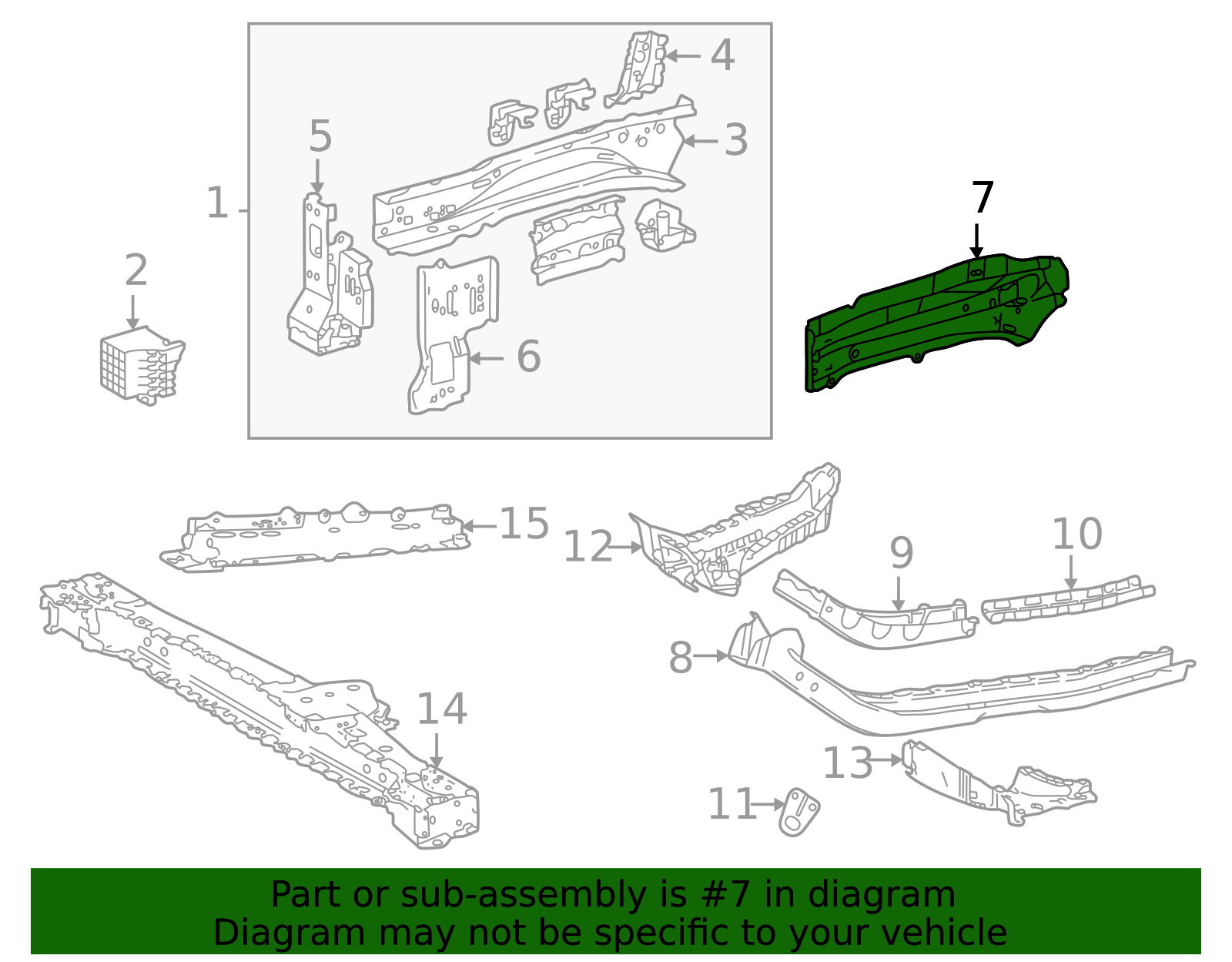 4
5
3
1
7
2
6
15
12
9
10
8
14
13
11

Part or sub-assembly is #7 in diagram
Diagram may not be specific to your vehicle