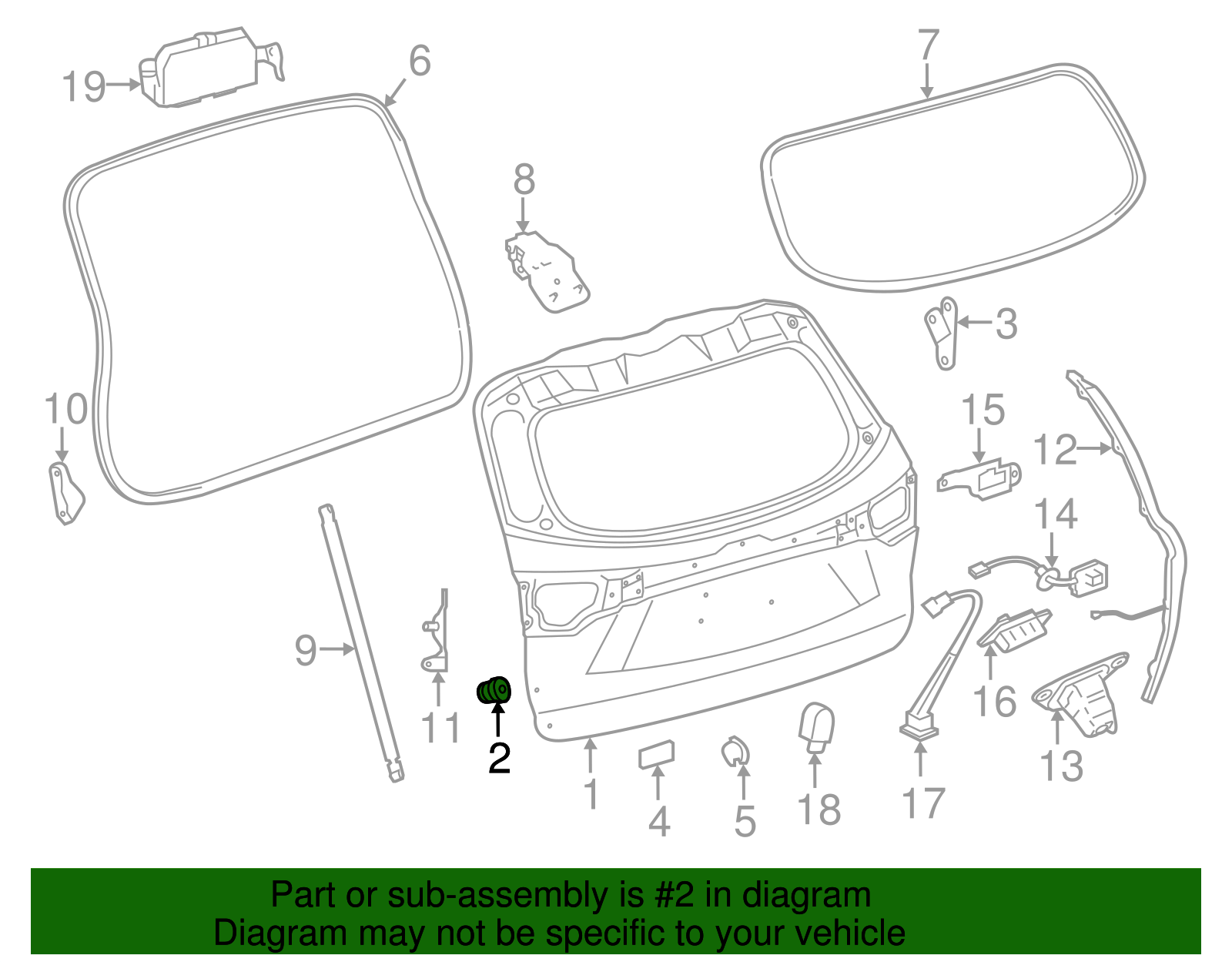 19
6
7
8
3
10
15
12
14
9
11
2
1
4
5
18
17
16
13

Part or sub-assembly is #2 in diagram
Diagram may not be specific to your vehicle